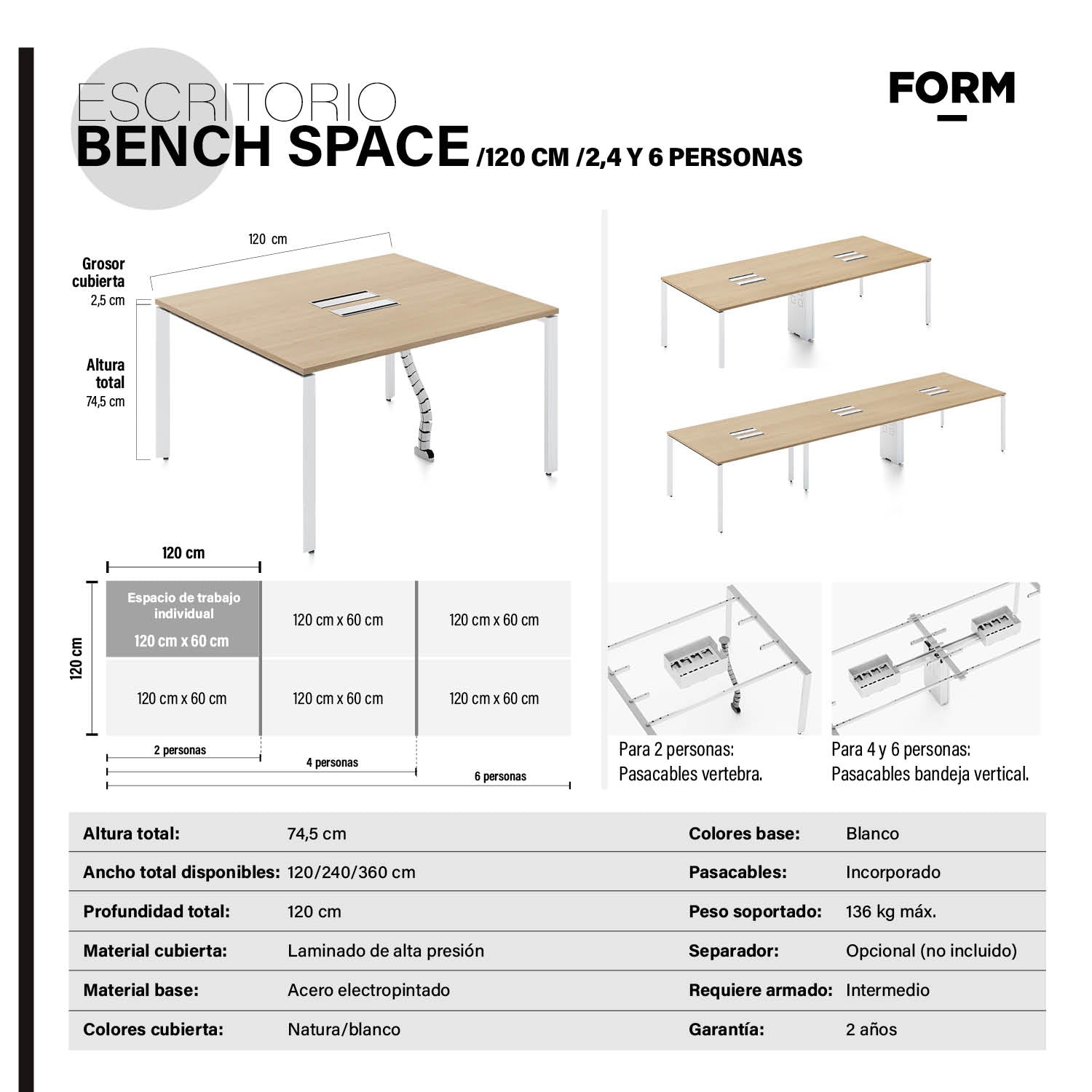 ESCRITORIO
BENCH SPACE /120 CM /2,4 Y 6 PERSONAS

FORM

120 cm

Grosor cubierta
2,5 cm

Altura total
74,5 cm

120 cm

120 cm

| Espacio de trabajo individual 120 cm x 60 cm | 120 cm x 60 cm | 120 cm x 60 cm |
|---|---|---|
| 120 cm x 60 cm | 120 cm x 60 cm | 120 cm x 60 cm |

2 personas
4 personas
6 personas

Para 2 personas:
Pasacables vertebra.

Para 4 y 6 personas:
Pasacables bandeja vertical.

| Altura total: | 74,5 cm | Colores base: | Blanco |
|---|---|---|---|
| Ancho total disponibles: | 120/240/360 cm | Pasacables: | Incorporado |
| Profundidad total: | 120 cm | Peso soportado: | 136 kg máx. |
| Material cubierta: | Laminado de alta presión | Separador: | Opcional (no incluido) |
| Material base: | Acero electropintado | Requiere armado: | Intermedio |
| Colores cubierta: | Natura/blanco | Garantía: | 2 años |