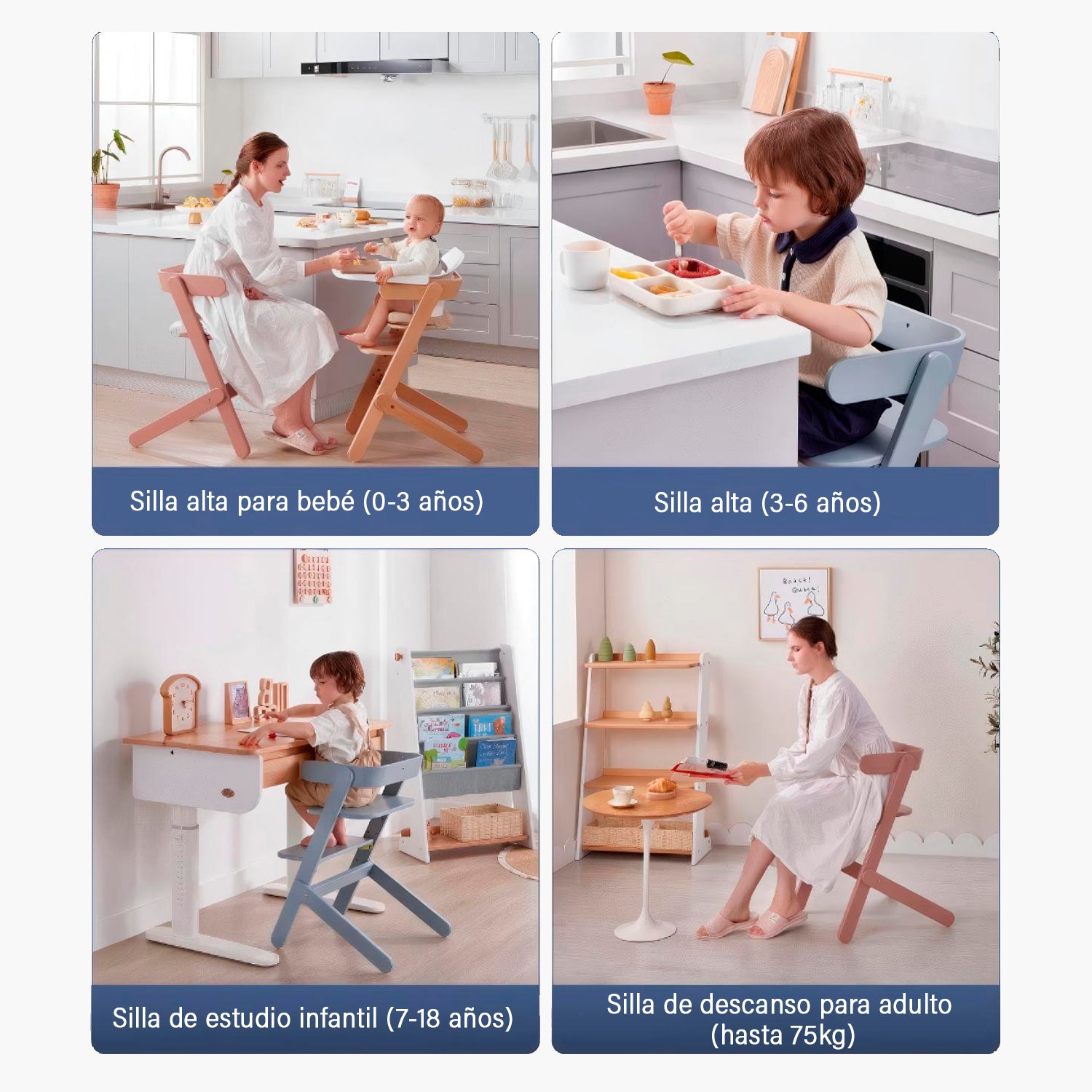 Silla alta para bebé (0-3 años)

Silla alta (3-6 años)

Silla de estudio infantil (7-18 años)

Silla de descanso para adulto (hasta 75kg)